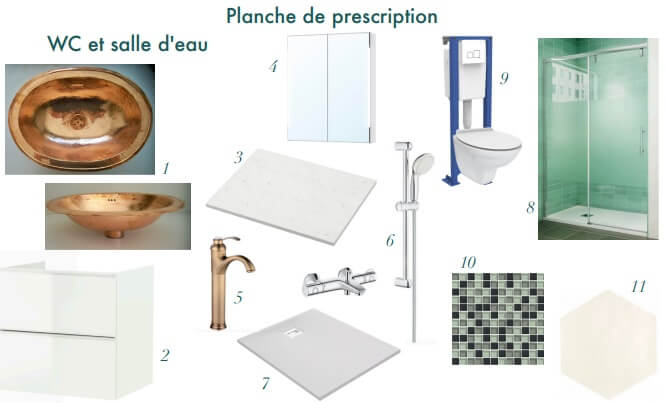 Planche de prescription

WC et salle d'eau

1

2

3

4

5

6

7

8

9

10

11